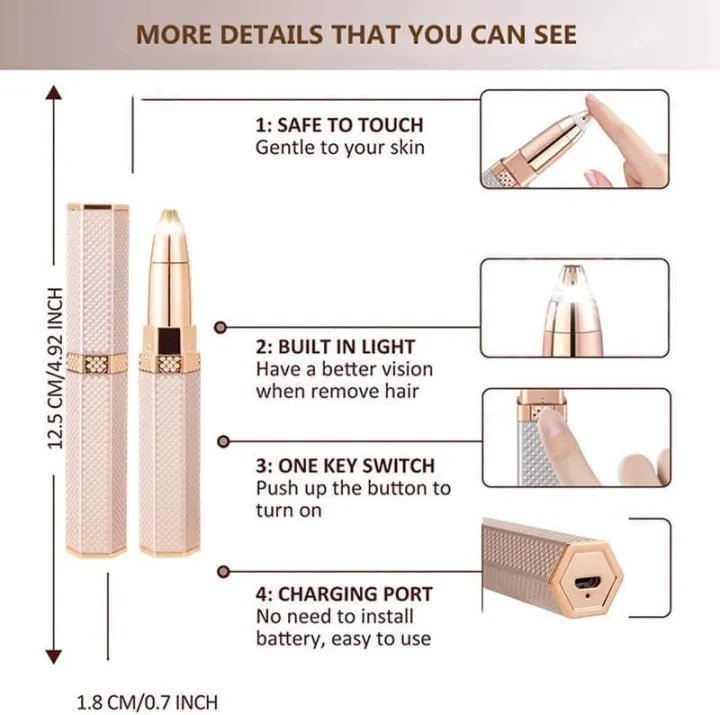 MORE DETAILS THAT YOU CAN SEE

12.5 CM/4.92 INCH

1: SAFE TO TOUCH
Gentle to your skin

2: BUILT IN LIGHT
Have a better vision when remove hair

3: ONE KEY SWITCH
Push up the button to turn on

4: CHARGING PORT
No need to install battery, easy to use

1.8 CM/0.7 INCH